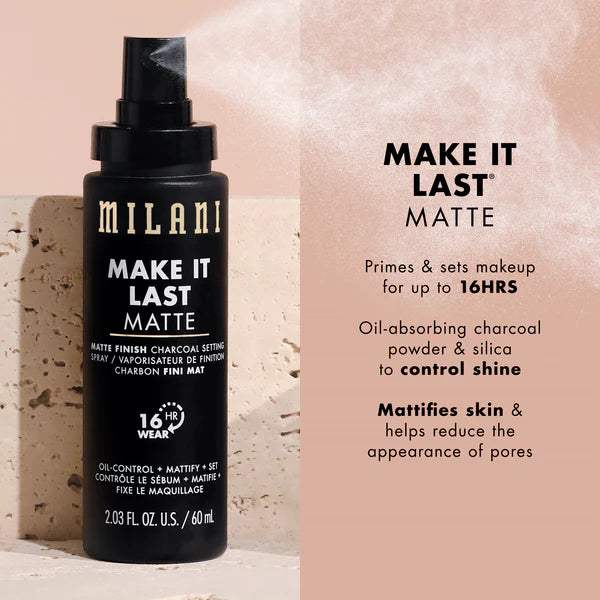 MILANI

MAKE IT LAST MATTE

MATTE FINISH CHARCOAL SETTING SPRAY / VAPORISATEUR DE FINITION CHARBON FINI MAT

16 HR WEAR

OIL-CONTROL + MATTIFY + SET
CONTRÔLE LE SÉBUM + MATIFIE + FIXE LE MAQUILLAGE

2.03 FL. OZ. U.S. / 60 mL

MAKE IT LAST® MATTE

Primes & sets makeup for up to 16HRS

Oil-absorbing charcoal powder & silica to control shine

Mattifies skin & helps reduce the appearance of pores